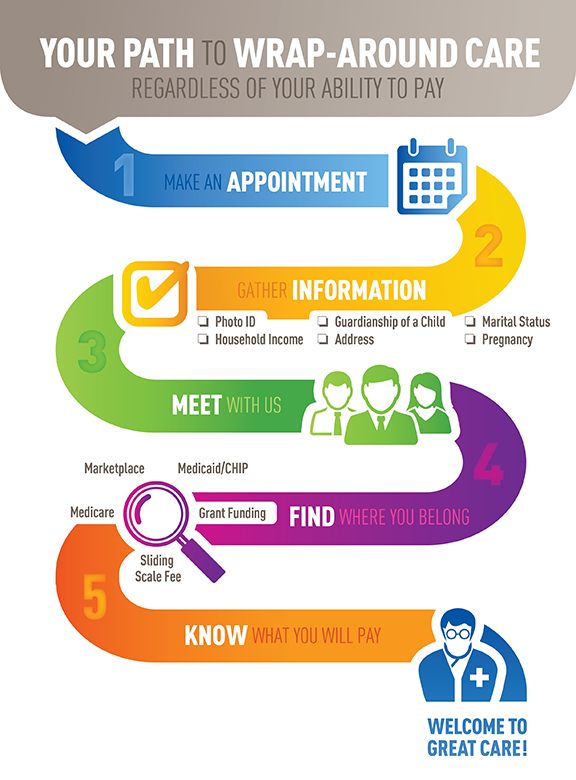 YOUR PATH TO WRAP-AROUND CARE
REGARDLESS OF YOUR ABILITY TO PAY

1 MAKE AN APPOINTMENT

2 GATHER INFORMATION
❏ Photo ID
❏ Household Income
❏ Guardianship of a Child
❏ Address
❏ Marital Status
❏ Pregnancy

3 MEET WITH US

4 FIND WHERE YOU BELONG
Marketplace
Medicaid/CHIP
Medicare
Grant Funding
Sliding Scale Fee

5 KNOW WHAT YOU WILL PAY

WELCOME TO GREAT CARE!